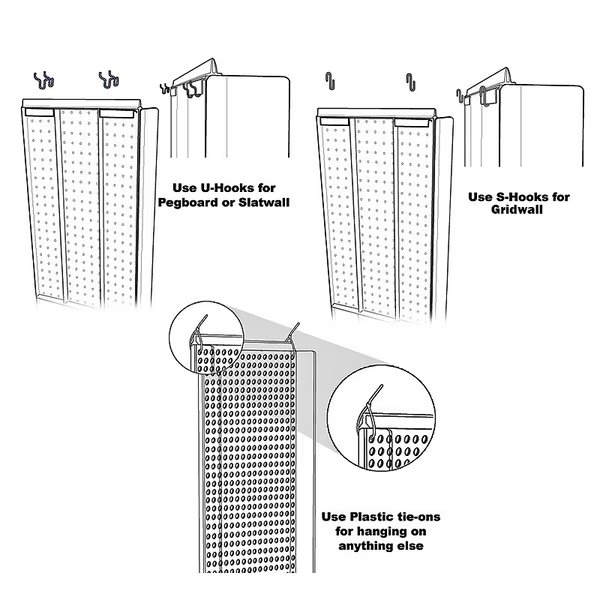 Use U-Hooks for Pegboard or Slatwall

Use S-Hooks for Gridwall

Use Plastic tie-ons for hanging on anything else